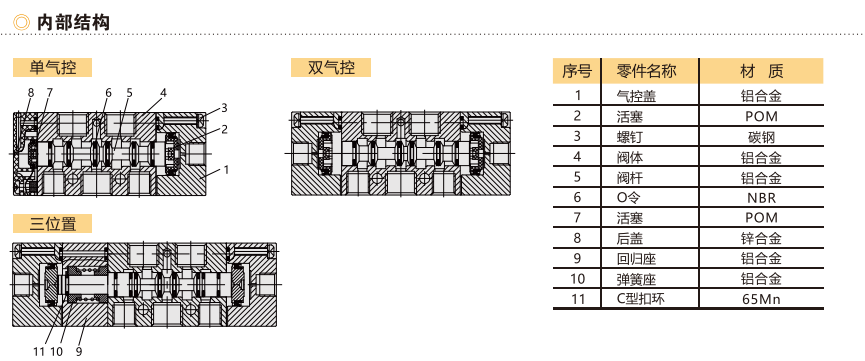 内部结构

单气控

8 7 6 5 4 3 2 1

双气控

三位置

11 10 9

| 序号 | 零件名称 | 材　质 |
|---|---|---|
| 1 | 气控盖 | 铝合金 |
| 2 | 活塞 | POM |
| 3 | 螺钉 | 碳钢 |
| 4 | 阀体 | 铝合金 |
| 5 | 阀杆 | 铝合金 |
| 6 | O令 | NBR |
| 7 | 活塞 | POM |
| 8 | 后盖 | 锌合金 |
| 9 | 回归座 | 铝合金 |
| 10 | 弹簧座 | 铝合金 |
| 11 | C型扣环 | 65Mn |