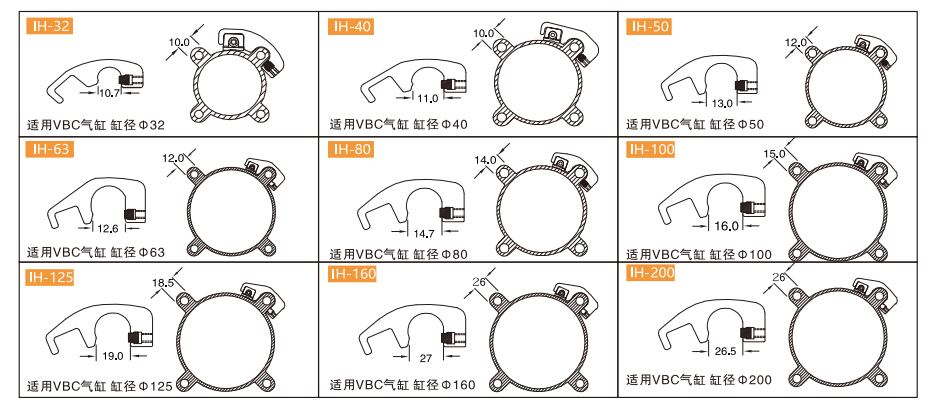 IH-32
10.0
10.7
适用VBC气缸 缸径 Φ32

IH-40
10.0
11.0
适用VBC气缸 缸径 Φ40

IH-50
12.0
13.0
适用VBC气缸 缸径 Φ50

IH-63
12.0
12.6
适用VBC气缸 缸径 Φ63

IH-80
14.0
14.7
适用VBC气缸 缸径 Φ80

IH-100
15.0
16.0
适用VBC气缸 缸径 Φ100

IH-125
18.5
19.0
适用VBC气缸 缸径 Φ125

IH-160
26
27
适用VBC气缸 缸径 Φ160

IH-200
26
26.5
适用VBC气缸 缸径 Φ200